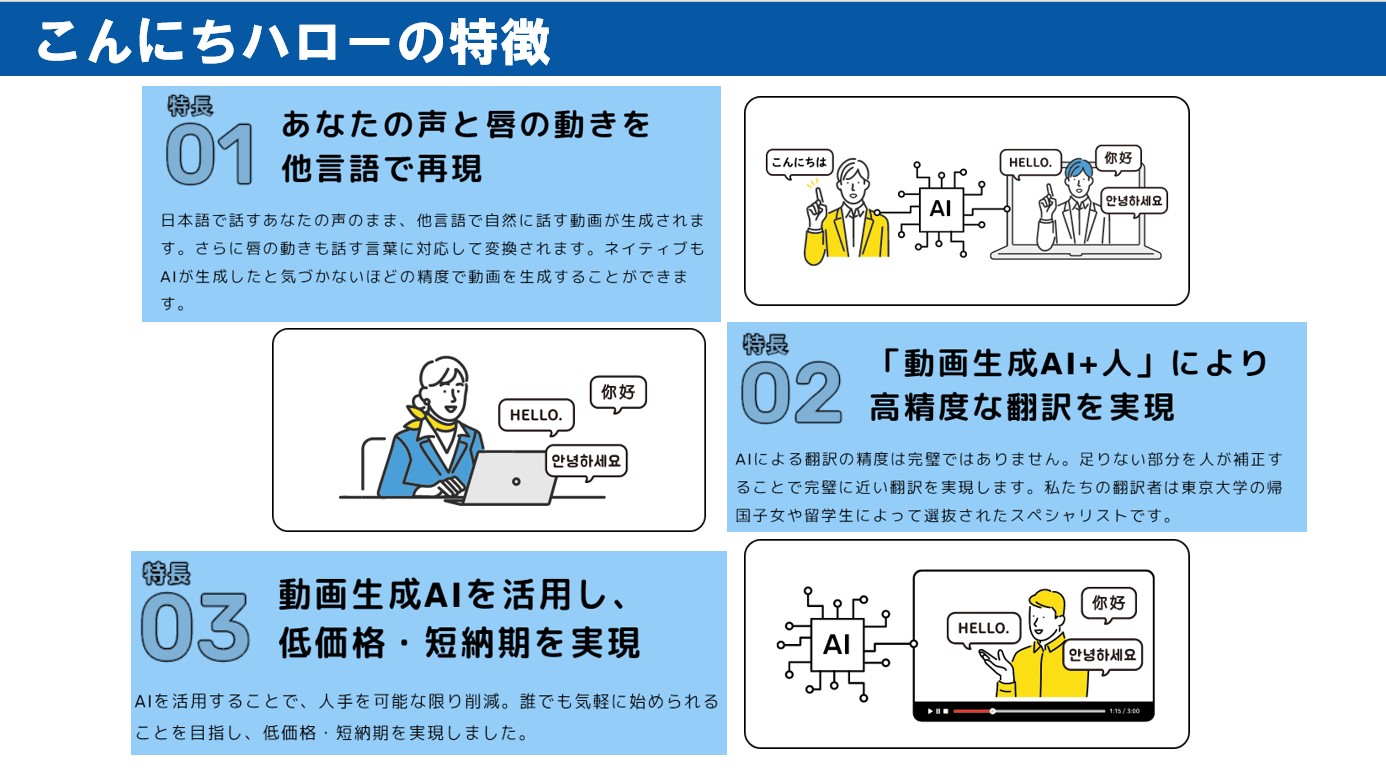 こんにちハローの特徴

特長
01
あなたの声と唇の動きを他言語で再現

日本語で話すあなたの声のまま、他言語で自然に話す動画が生成されます。さらに唇の動きも話す言葉に対応して変換されます。ネイティブもAIが生成したと気づかないほどの精度で動画を生成することができます。

こんにちは
AI
HELLO.
你好
안녕하세요

HELLO.
你好
안녕하세요

特長
02
「動画生成AI+人」により高精度な翻訳を実現

AIによる翻訳の精度は完璧ではありません。足りない部分を人が補正することで完璧に近い翻訳を実現します。私たちの翻訳者は東京大学の帰国子女や留学生によって選抜されたスペシャリストです。

特長
03
動画生成AIを活用し、低価格・短納期を実現

AIを活用することで、人手を可能な限り削減。誰でも気軽に始められることを目指し、低価格・短納期を実現しました。

AI
HELLO.
你好
안녕하세요
1:15 / 3:00